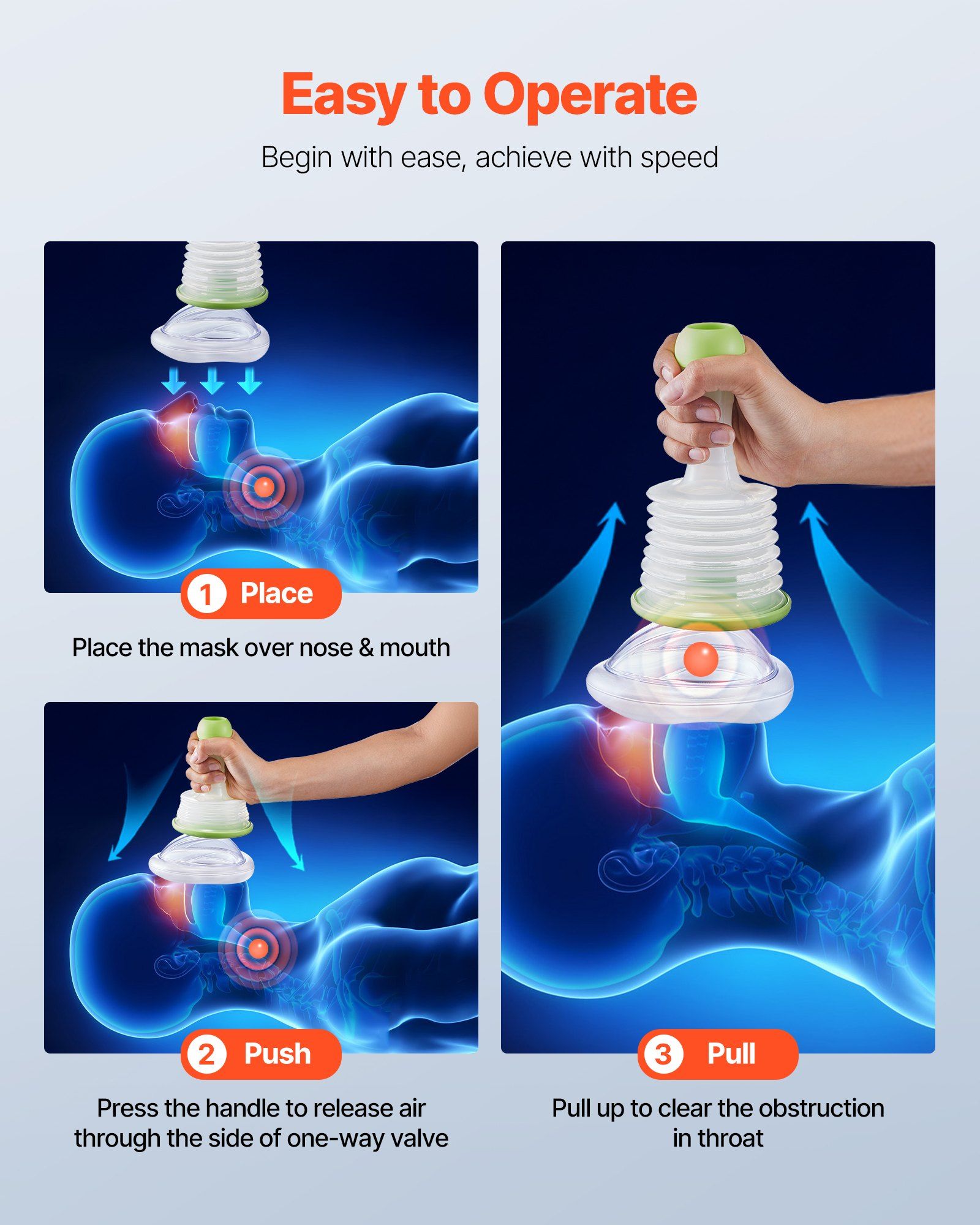 Easy to Operate

Begin with ease, achieve with speed

1 Place

Place the mask over nose & mouth

2 Push

Press the handle to release air through the side of one-way valve

3 Pull

Pull up to clear the obstruction in throat